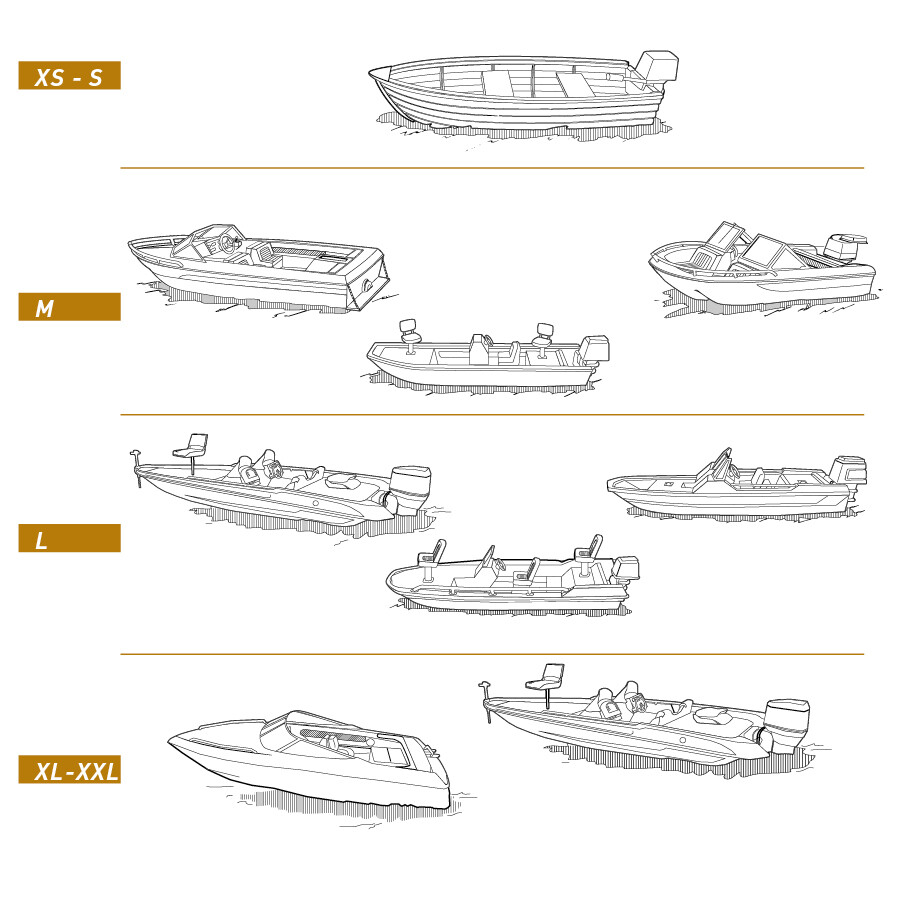 XS - S

M

L

XL-XXL