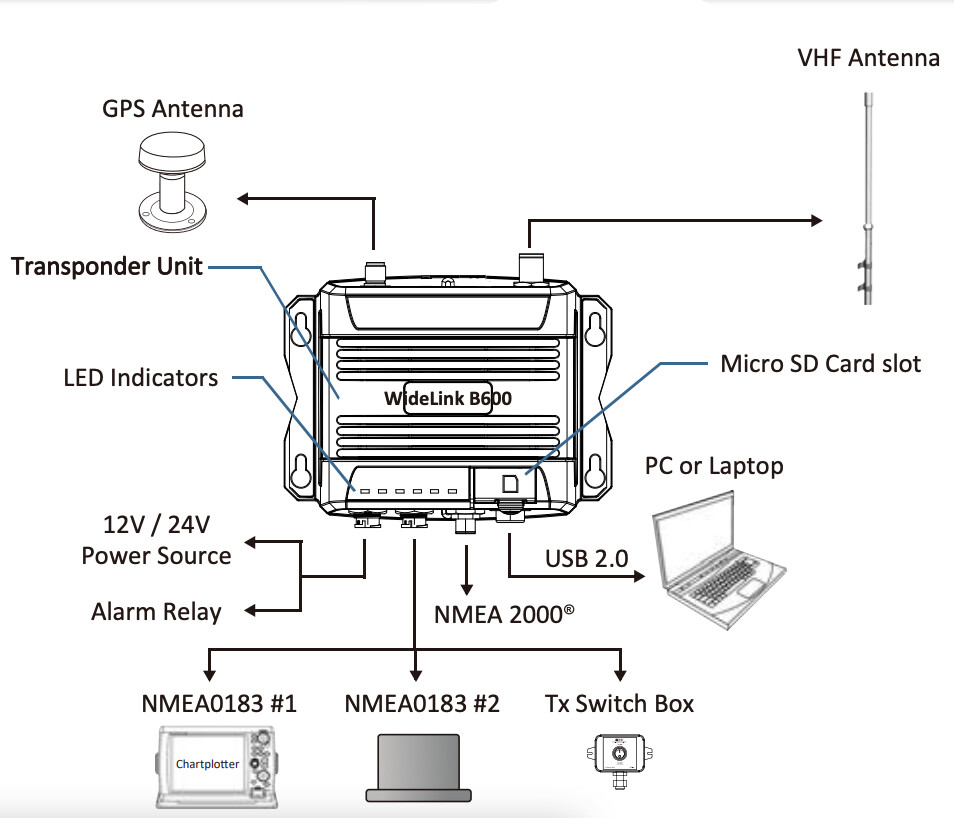 VHF Antenna

GPS Antenna

Transponder Unit

LED Indicators

WideLink B600

Micro SD Card slot

PC or Laptop

12V / 24V Power Source

Alarm Relay

USB 2.0

NMEA 2000®

NMEA0183 #1

NMEA0183 #2

Tx Switch Box

Chartplotter