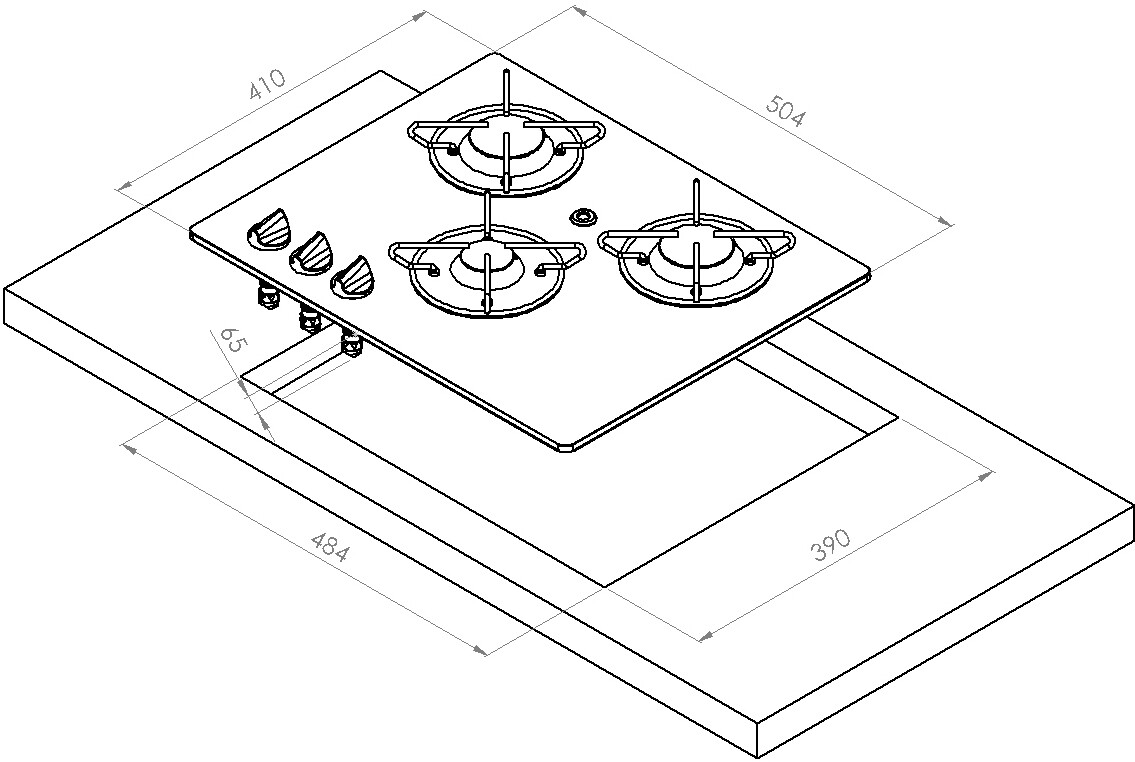 410
504
65
484
390